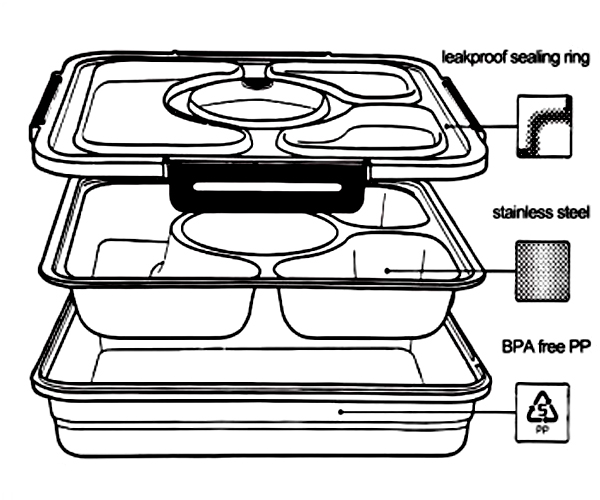 leakproof sealing ring

stainless steel

BPA free PP

5

PP