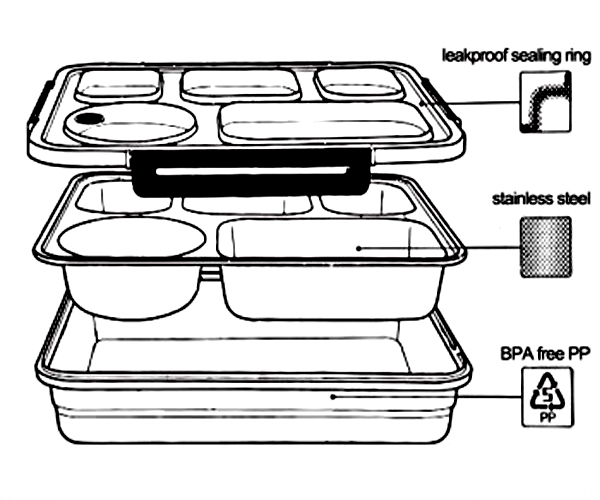 leakproof sealing ring

stainless steel

BPA free PP

5

PP